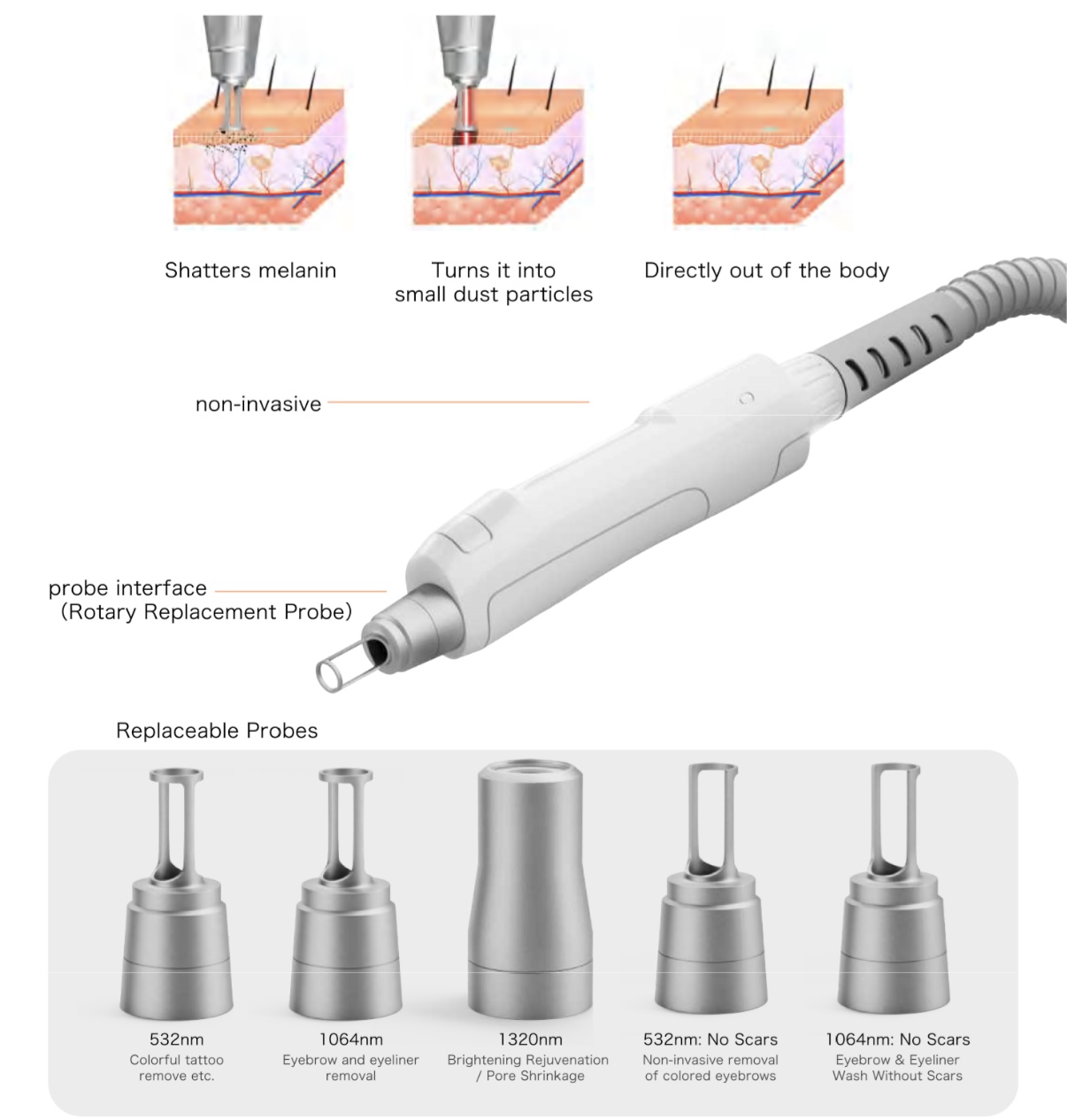 Shatters melanin

Turns it into small dust particles

Directly out of the body

non-invasive

probe interface
(Rotary Replacement Probe)

Replaceable Probes

532nm
Colorful tattoo remove etc.

1064nm
Eyebrow and eyeliner removal

1320nm
Brightening Rejuvenation / Pore Shrinkage

532nm: No Scars
Non-invasive removal of colored eyebrows

1064nm: No Scars
Eyebrow & Eyeliner Wash Without Scars